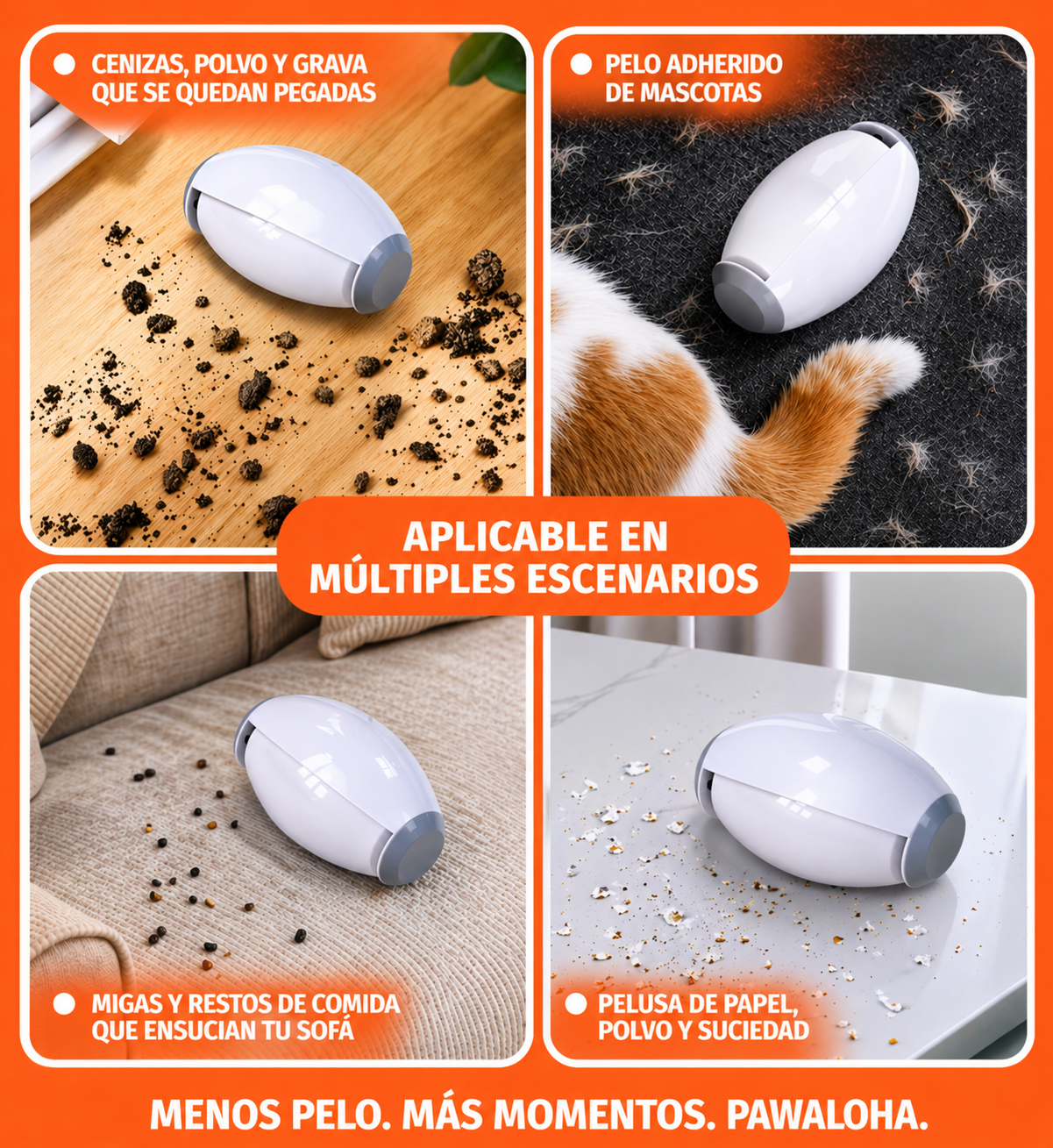 CENIZAS, POLVO Y GRAVA QUE SE QUEDAN PEGADAS

PELO ADHERIDO DE MASCOTAS

APLICABLE EN MÚLTIPLES ESCENARIOS

MIGAS Y RESTOS DE COMIDA QUE ENSUCIAN TU SOFÁ

PELUSA DE PAPEL, POLVO Y SUCIEDAD

MENOS PELO. MÁS MOMENTOS. PAWALOHA.